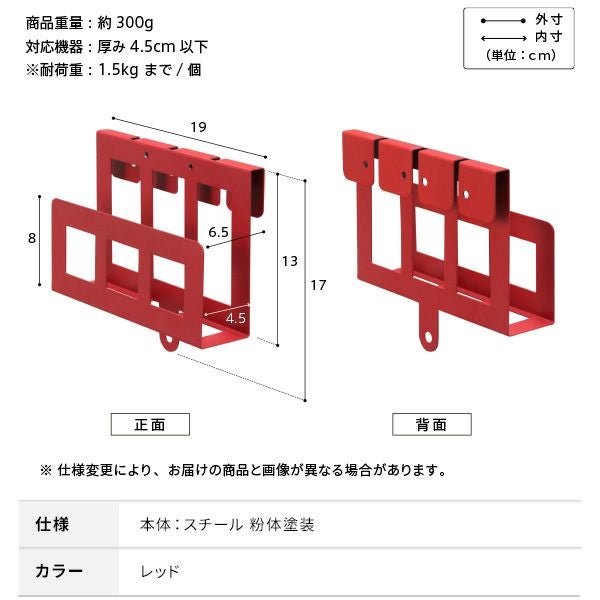 商品重量：約 300g
対応機器：厚み 4.5cm 以下
※耐荷重：1.5kg まで / 個

外寸
内寸
(単位：cm)

19
8
6.5
13
17
4.5

正面

背面

※ 仕様変更により、お届けの商品と画像が異なる場合があります。

| 仕様 | 本体：スチール 粉体塗装 |
|---|---|
| カラー | レッド |